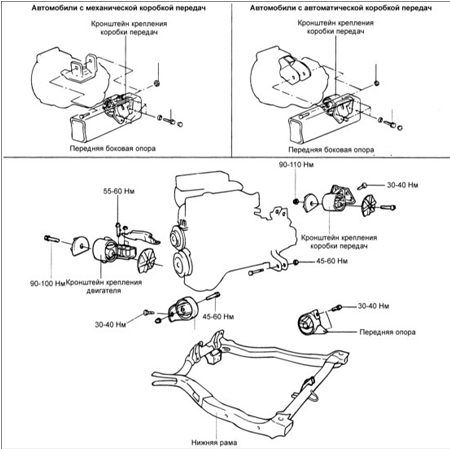 Автомобили с механической коробкой передач

Кронштейн крепления коробки передач

Передняя боковая опора

Автомобили с автоматической коробкой передач

Кронштейн крепления коробки передач

Передняя боковая опора

90-110 Нм

30-40 Нм

55-60 Нм

Кронштейн крепления коробки передач

45-60 Нм

90-100 Нм

Кронштейн крепления двигателя

30-40 Нм

45-60 Нм

30-40 Нм

Передняя опора

Нижняя рама