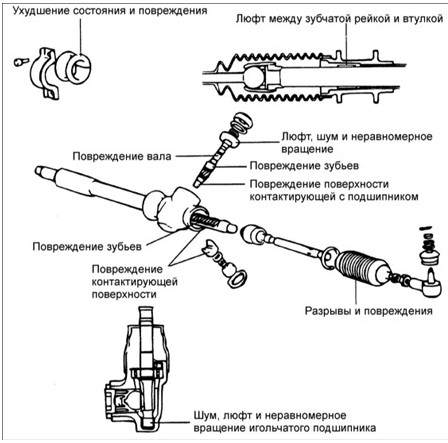 Ухудшение состояния и повреждения

Люфт между зубчатой рейкой и втулкой

Люфт, шум и неравномерное вращение

Повреждение вала

Повреждение зубьев

Повреждение поверхности контактирующей с подшипником

Повреждение зубьев

Повреждение контактирующей поверхности

Разрывы и повреждения

Шум, люфт и неравномерное вращение игольчатого подшипника