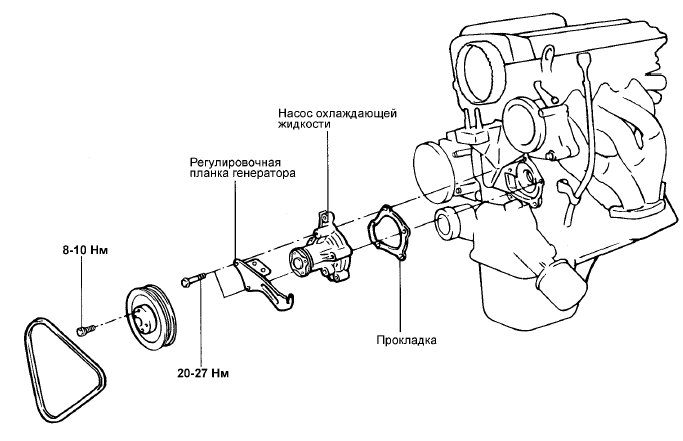 Насос охлаждающей жидкости

Регулировочная планка генератора

8-10 Нм

Прокладка

20-27 Нм