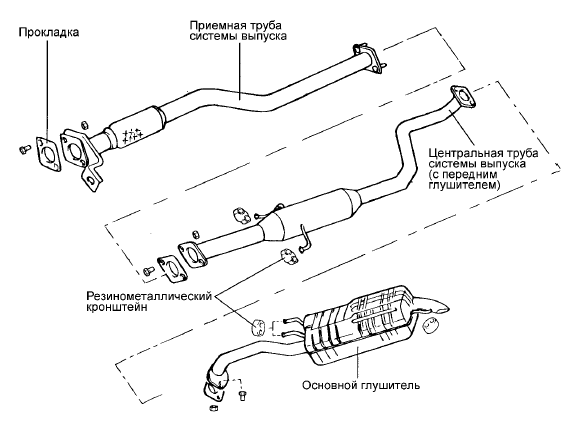 Прокладка

Приемная труба системы выпуска

Центральная труба системы выпуска (с передним глушителем)

Резинометаллический кронштейн

Основной глушитель