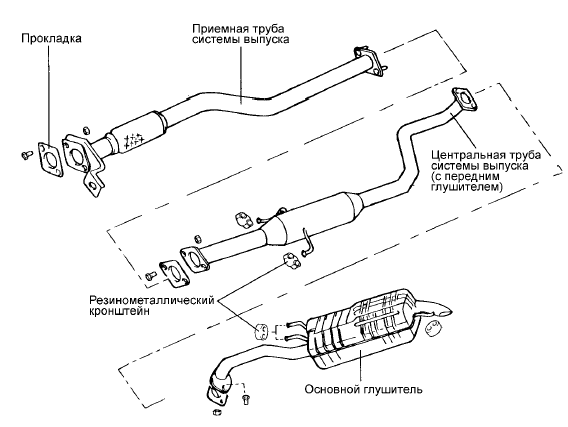 Прокладка

Приемная труба системы выпуска

Центральная труба системы выпуска (с передним глушителем)

Резинометаллический кронштейн

Основной глушитель