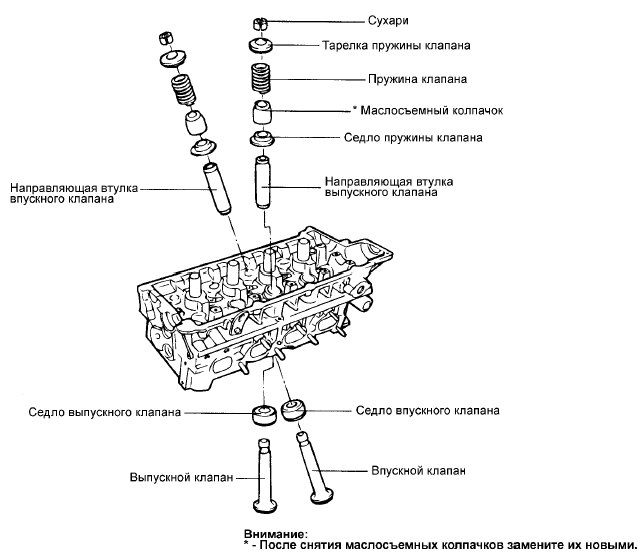 Сухари
Тарелка пружины клапана
Пружина клапана
* Маслосъемный колпачок
Седло пружины клапана
Направляющая втулка впускного клапана
Направляющая втулка выпускного клапана
Седло выпускного клапана
Седло впускного клапана
Выпускной клапан
Впускной клапан

Внимание:
* - После снятия маслосъемных колпачков замените их новыми.