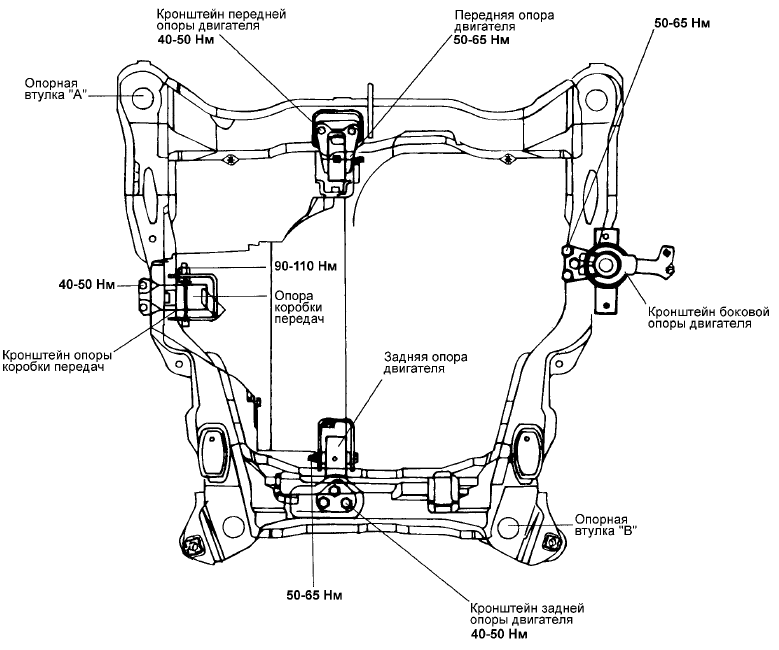 Кронштейн передней опоры двигателя
40-50 Нм

Передняя опора двигателя
50-65 Нм

50-65 Нм

Опорная втулка "А"

90-110 Нм

40-50 Нм

Опора коробки передач

Кронштейн боковой опоры двигателя

Кронштейн опоры коробки передач

Задняя опора двигателя

Опорная втулка "В"

50-65 Нм

Кронштейн задней опоры двигателя
40-50 Нм