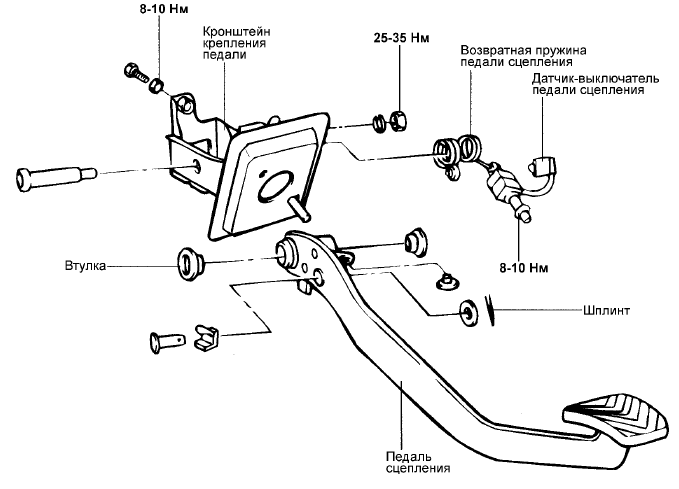 8-10 Нм

Кронштейн крепления педали

25-35 Нм

Возвратная пружина педали сцепления

Датчик-выключатель педали сцепления

Втулка

8-10 Нм

Шплинт

Педаль сцепления