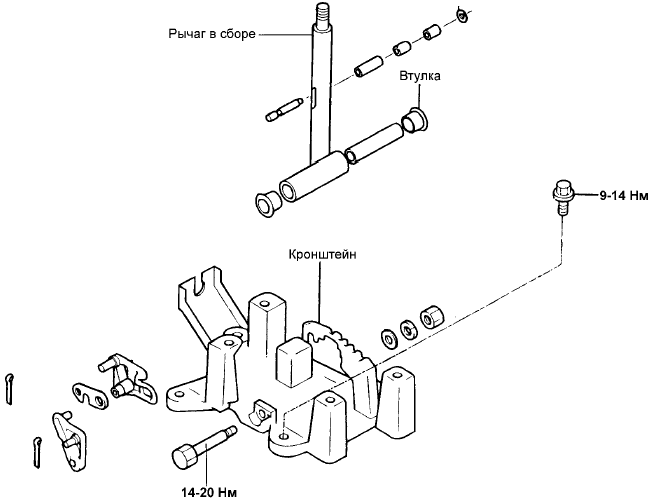 Рычаг в сборе

Втулка

9-14 Нм

Кронштейн

14-20 Нм