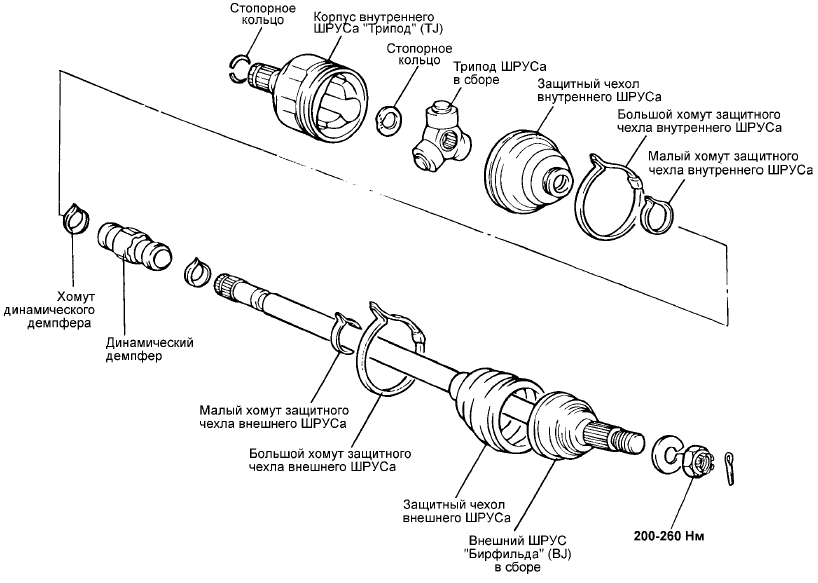 Стопорное кольцо

Корпус внутреннего ШРУСа "Трипод" (TJ)

Стопорное кольцо

Трипод ШРУСа в сборе

Защитный чехол внутреннего ШРУСа

Большой хомут защитного чехла внутреннего ШРУСа

Малый хомут защитного чехла внутреннего ШРУСа

Хомут динамического демпфера

Динамический демпфер

Малый хомут защитного чехла внешнего ШРУСа

Большой хомут защитного чехла внешнего ШРУСа

Защитный чехол внешнего ШРУСа

Внешний ШРУС "Бирфильда" (BJ) в сборе

200-260 Нм